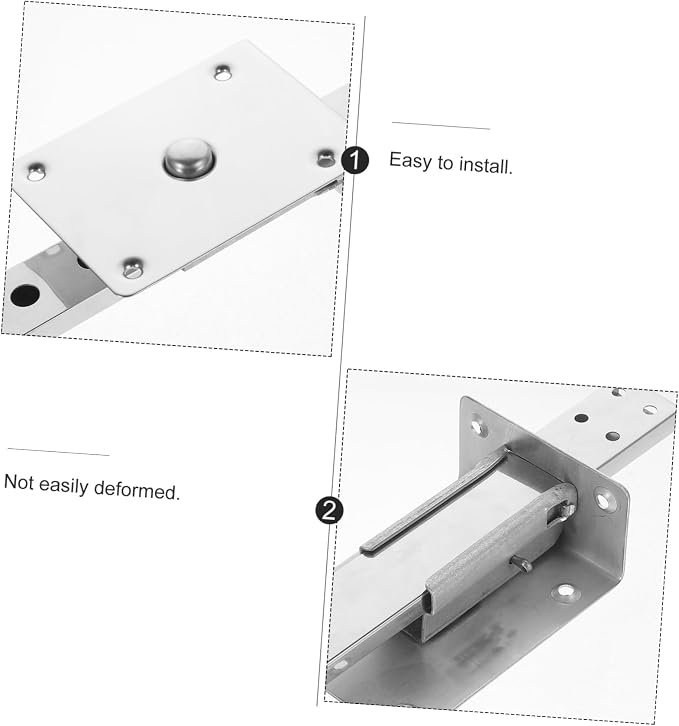 1 Easy to install.

Not easily deformed.

2