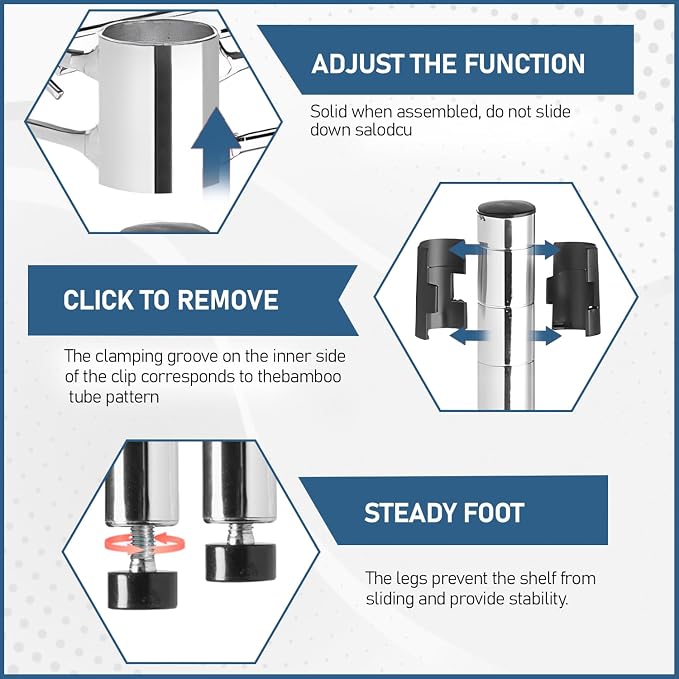 ADJUST THE FUNCTION

Solid when assembled, do not slide down salodcu

CLICK TO REMOVE

The clamping groove on the inner side of the clip corresponds to thebamboo tube pattern

STEADY FOOT

The legs prevent the shelf from sliding and provide stability.