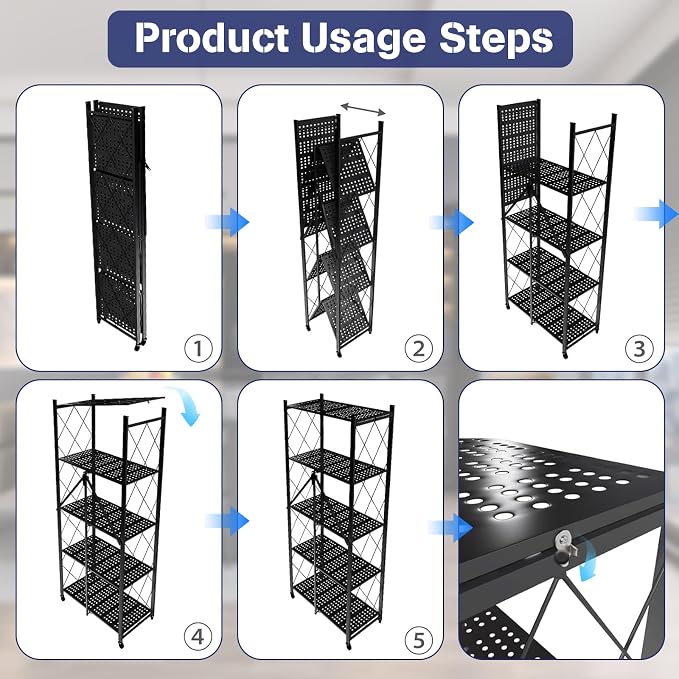 Product Usage Steps

①

②

③

④

⑤