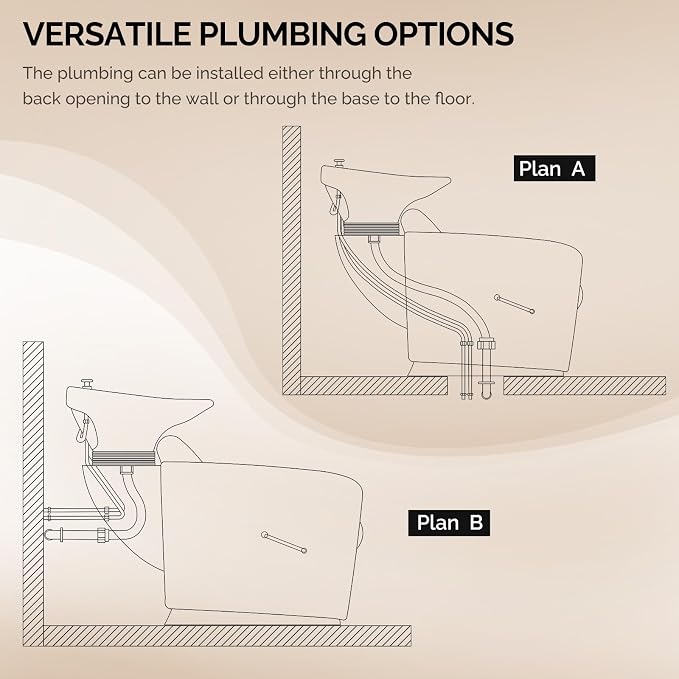 VERSATILE PLUMBING OPTIONS

The plumbing can be installed either through the back opening to the wall or through the base to the floor.

Plan A

Plan B