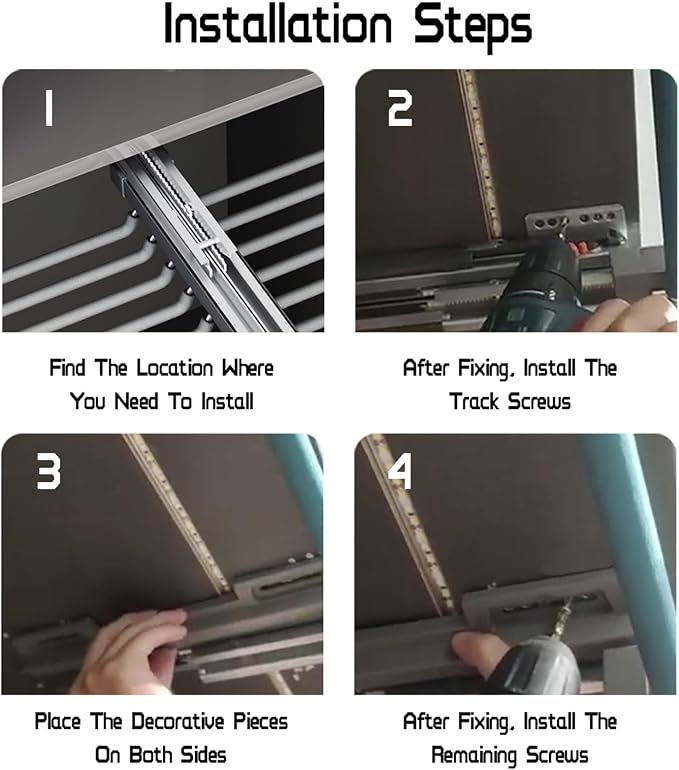 Installation Steps

1

Find The Location Where You Need To Install

2

After Fixing, Install The Track Screws

3

Place The Decorative Pieces On Both Sides

4

After Fixing, Install The Remaining Screws