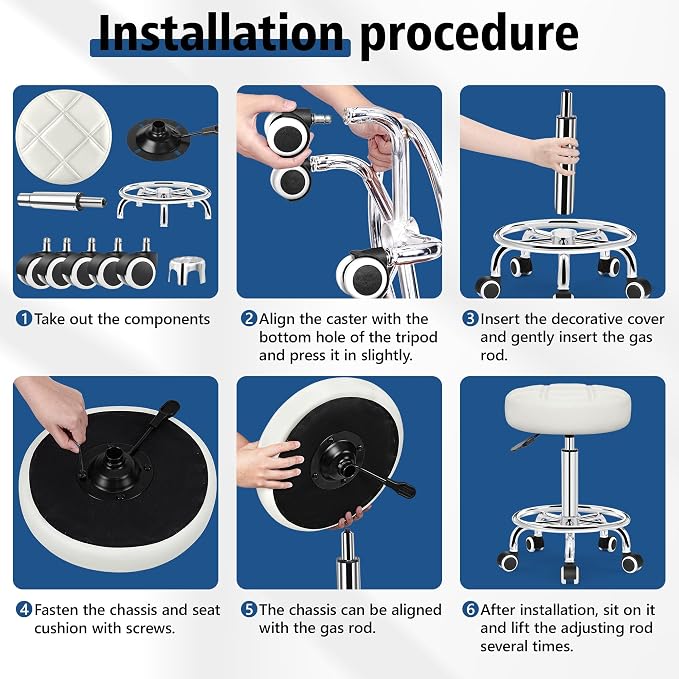 Installation procedure

1 Take out the components

2 Align the caster with the bottom hole of the tripod and press it in slightly.

3 Insert the decorative cover and gently insert the gas rod.

4 Fasten the chassis and seat cushion with screws.

5 The chassis can be aligned with the gas rod.

6 After installation, sit on it and lift the adjusting rod several times.