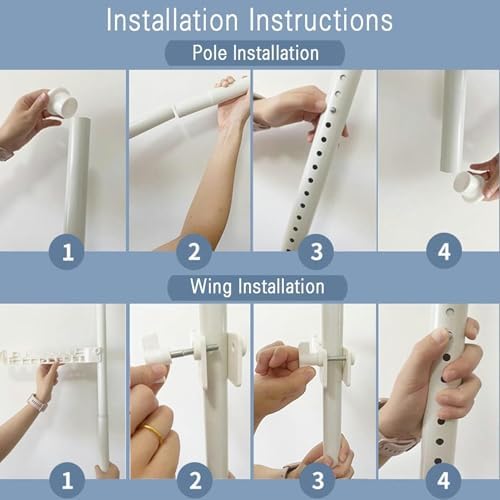 Installation Instructions

Pole Installation

1

2

3

4

Wing Installation

1

2

3

4