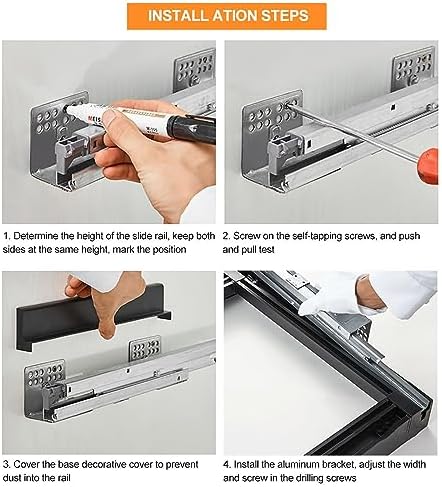 INSTALL ATION STEPS

1. Determine the height of the slide rail, keep both sides at the same height, mark the position

2. Screw on the self-tapping screws, and push and pull test

3. Cover the base decorative cover to prevent dust into the rail

4. Install the aluminum bracket, adjust the width and screw in the drilling screws