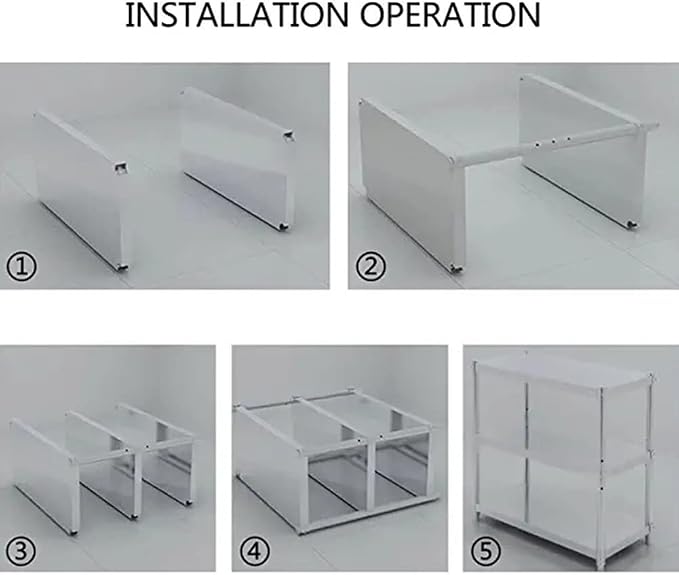 INSTALLATION OPERATION

①

②

③

④

⑤