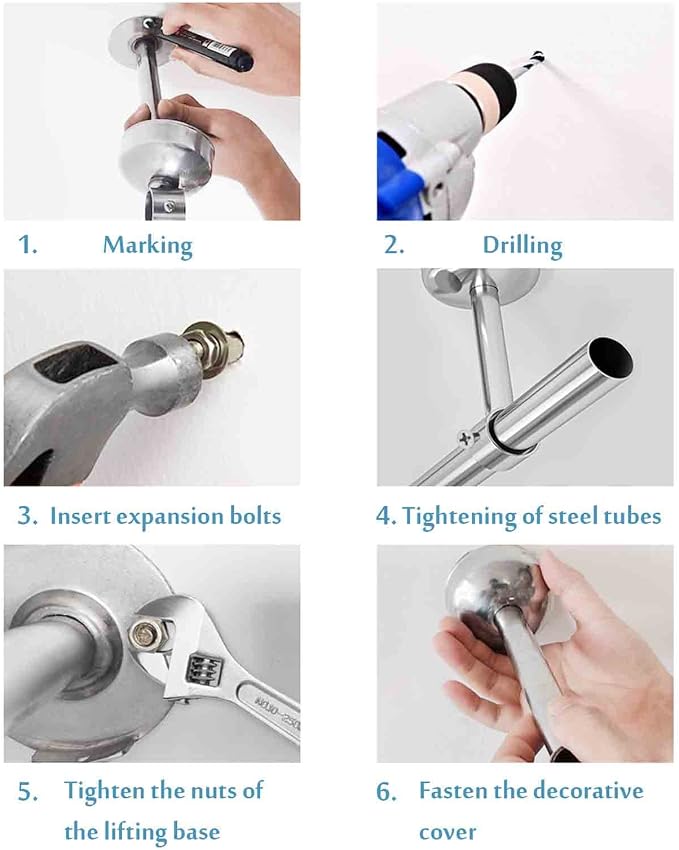 1. Marking

2. Drilling

3. Insert expansion bolts

4. Tightening of steel tubes

5. Tighten the nuts of the lifting base

6. Fasten the decorative cover