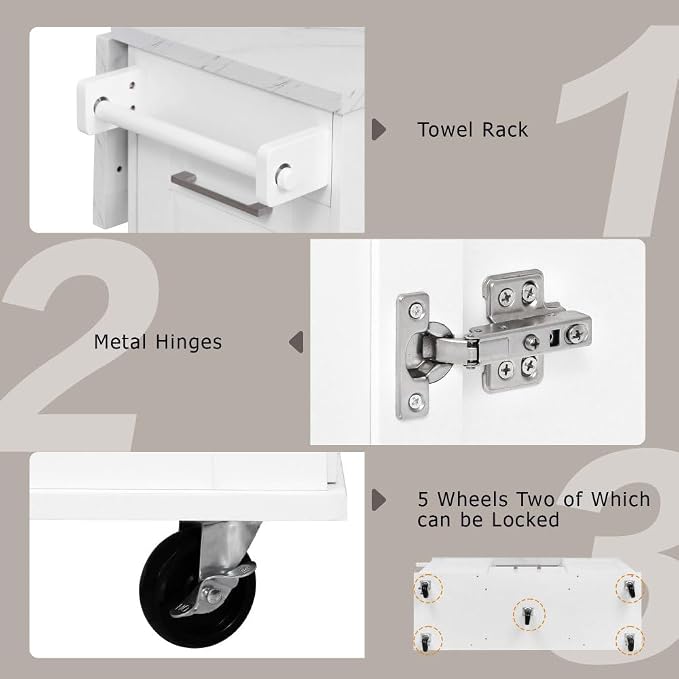 1
Towel Rack

2
Metal Hinges

3
5 Wheels Two of Which can be Locked