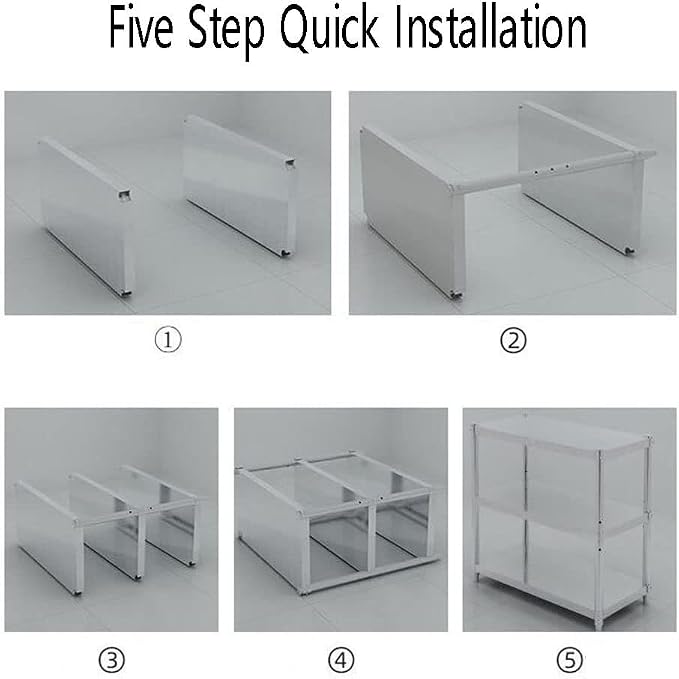 Five Step Quick Installation

①

②

③

④

⑤