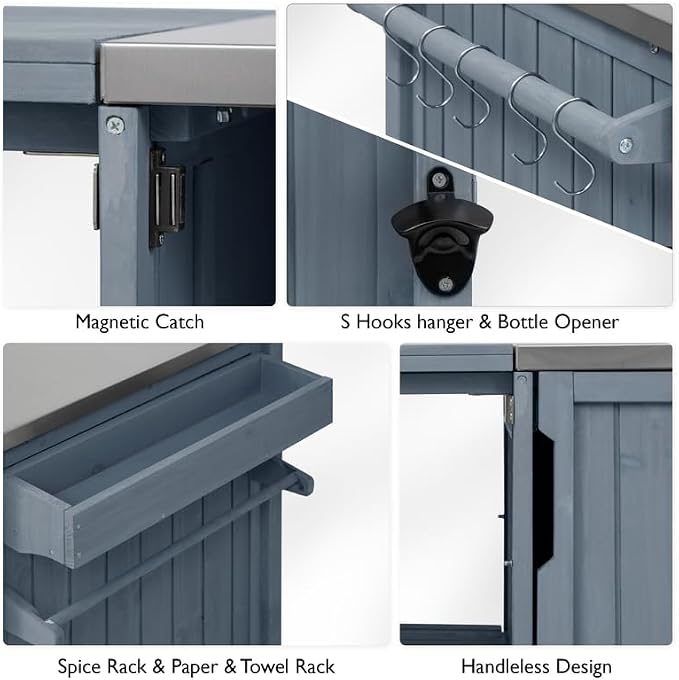 Magnetic Catch

S Hooks hanger & Bottle Opener

Spice Rack & Paper & Towel Rack

Handleless Design