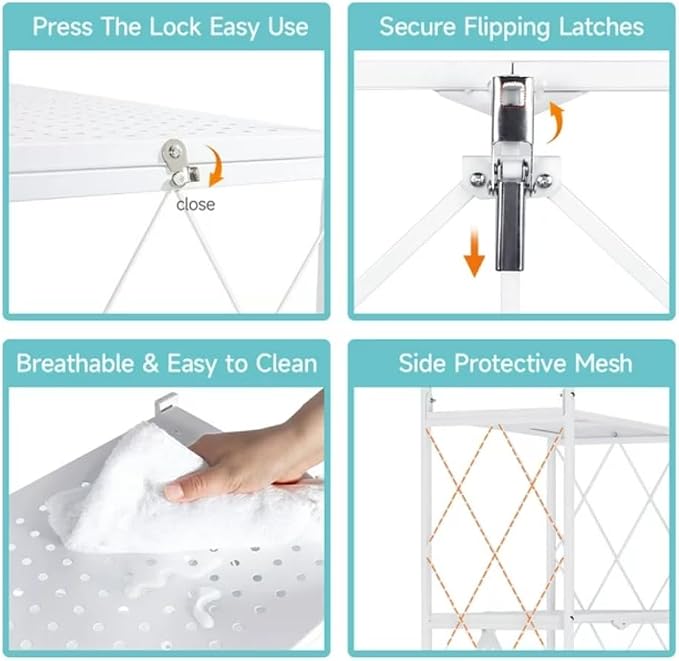 Press The Lock Easy Use

close

Secure Flipping Latches

Breathable & Easy to Clean

Side Protective Mesh