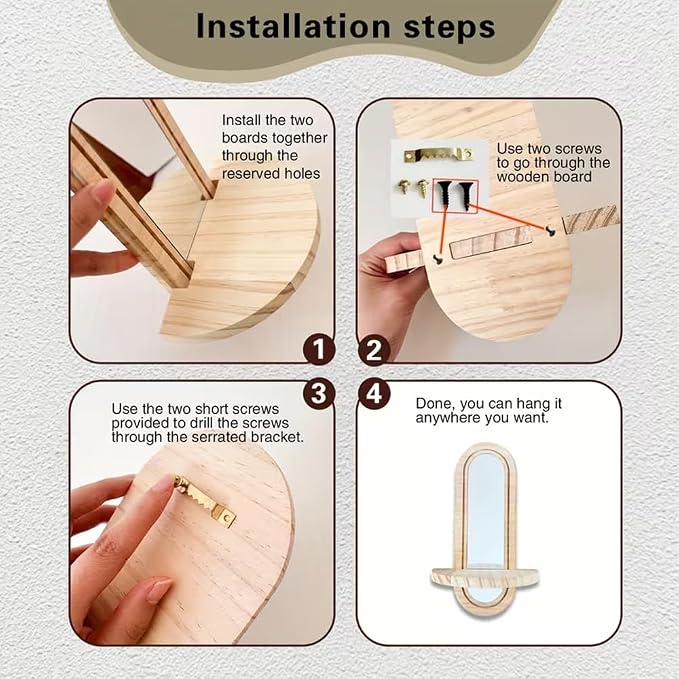 Installation steps

Install the two boards together through the reserved holes

1

Use two screws to go through the wooden board

2

3

Use the two short screws provided to drill the screws through the serrated bracket.

4

Done, you can hang it anywhere you want.