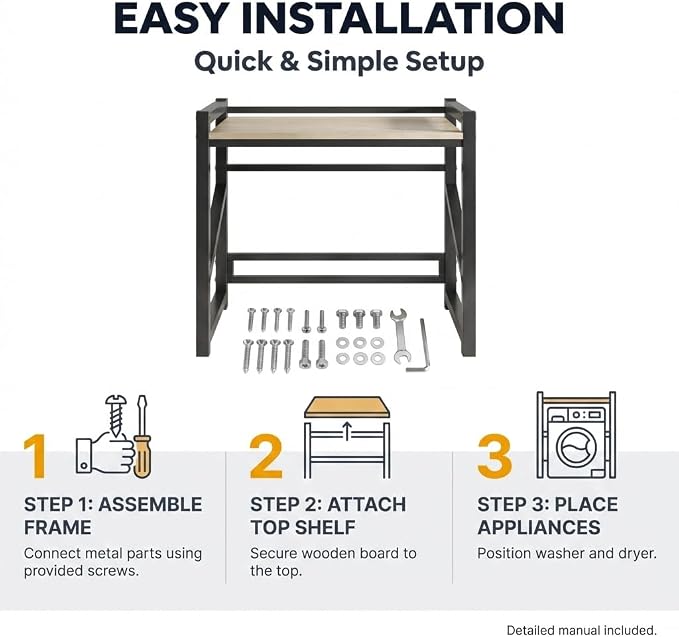 EASY INSTALLATION

Quick & Simple Setup

1

STEP 1: ASSEMBLE FRAME

Connect metal parts using provided screws.

2

STEP 2: ATTACH TOP SHELF

Secure wooden board to the top.

3

STEP 3: PLACE APPLIANCES

Position washer and dryer.

Detailed manual included.