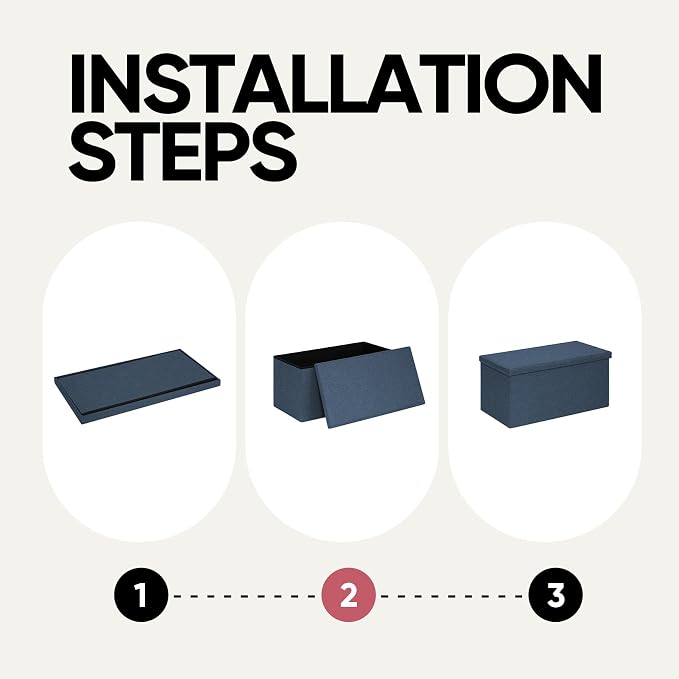 INSTALLATION STEPS

1

2

3