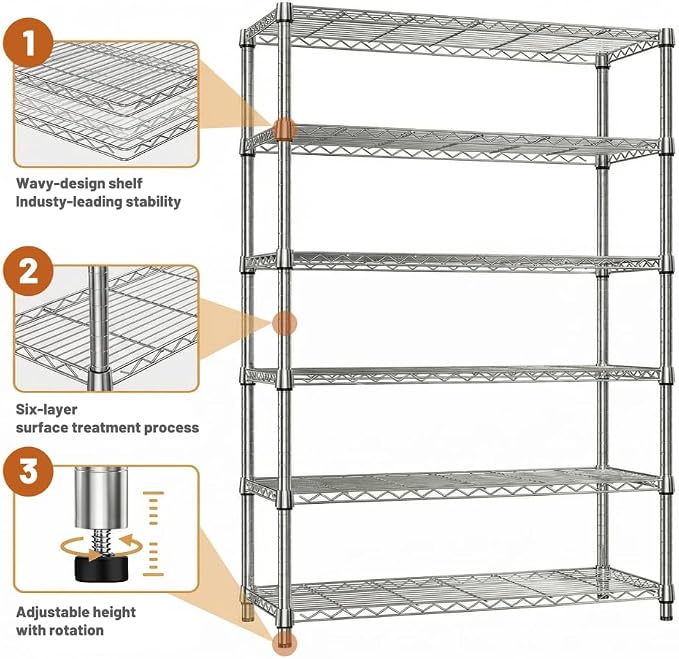 1

Wavy-design shelf
Industy-leading stability

2

Six-layer
surface treatment process

3

Adjustable height
with rotation