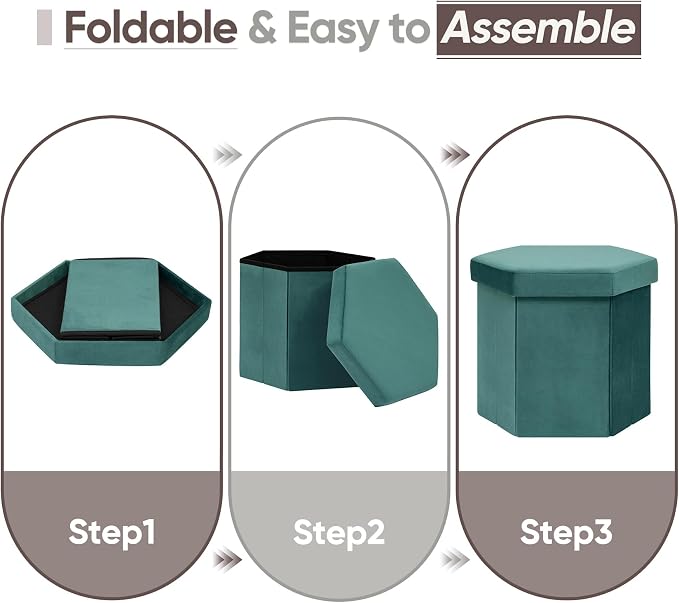 Foldable & Easy to Assemble

Step1

Step2

Step3