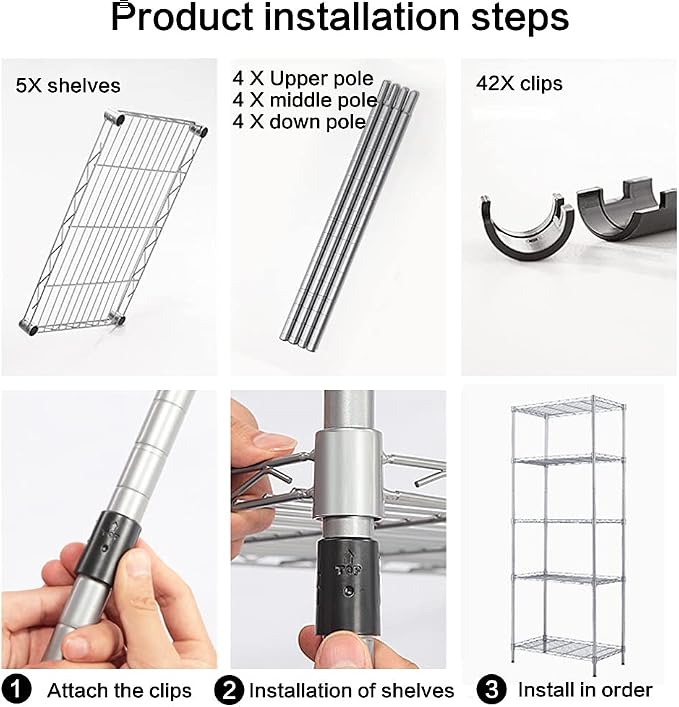 Product installation steps

5X shelves

4 X Upper pole
4 X middle pole
4 X down pole

42X clips

TOP

TOP

1 Attach the clips

2 Installation of shelves

3 Install in order