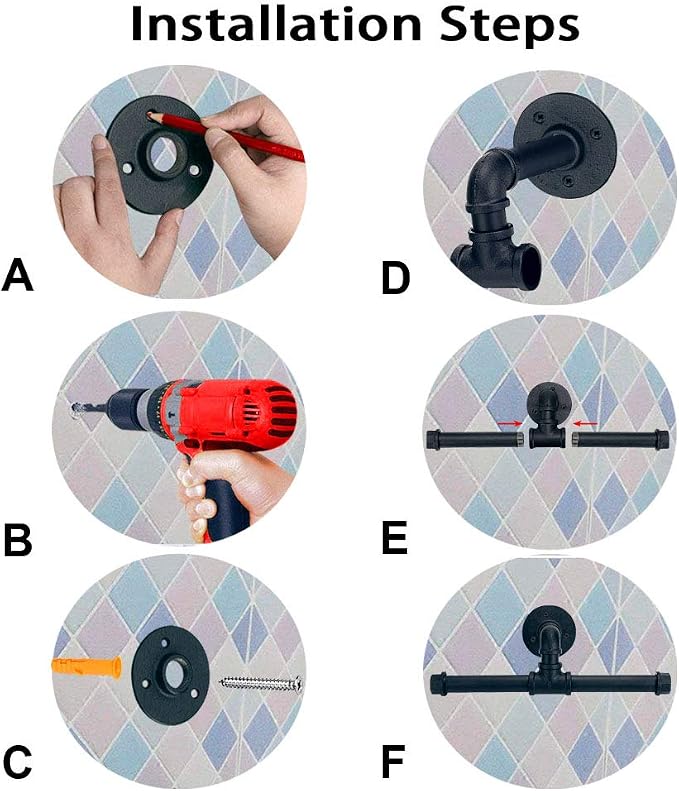 Installation Steps

A

B

C

D

E

F