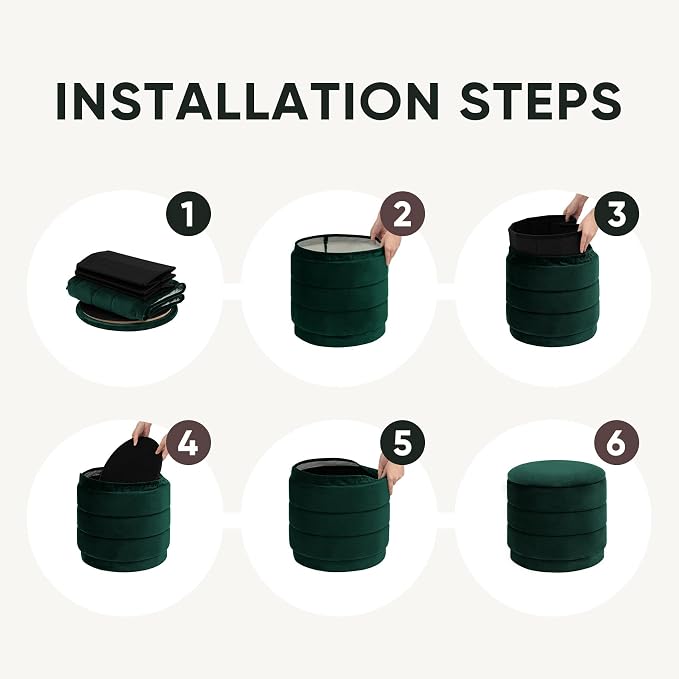 INSTALLATION STEPS

1

2

3

4

5

6