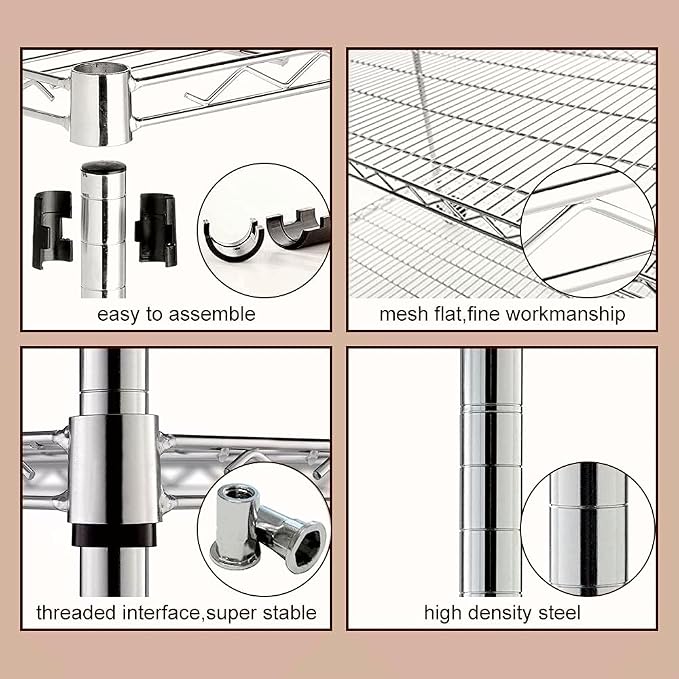 easy to assemble

mesh flat,fine workmanship

threaded interface,super stable

high density steel