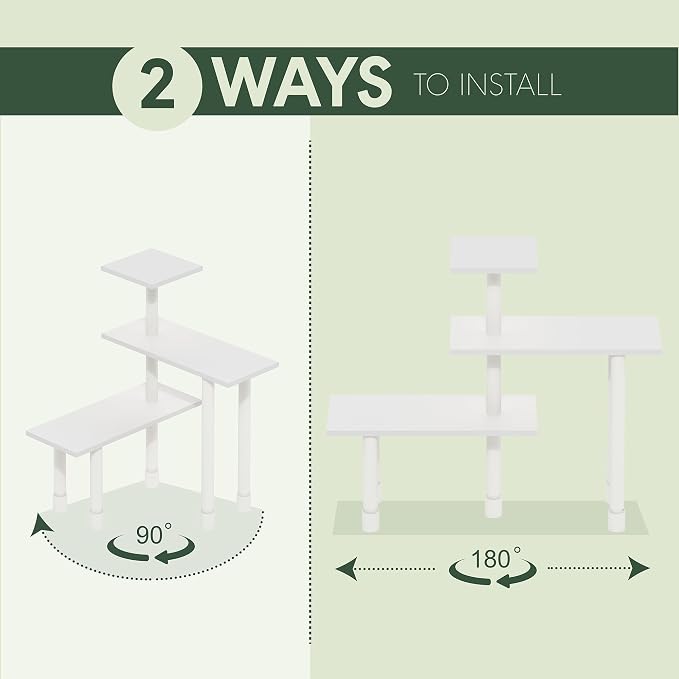 2 WAYS TO INSTALL

90°

180°