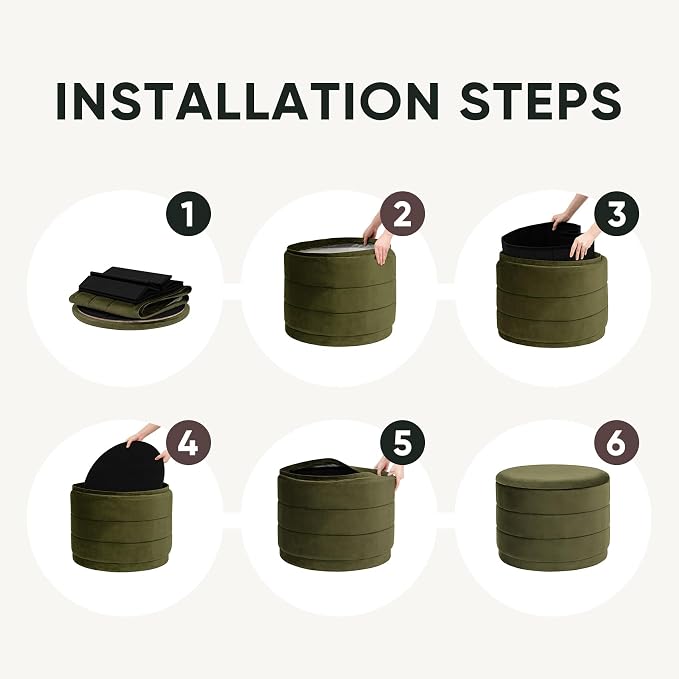 INSTALLATION STEPS

1

2

3

4

5

6