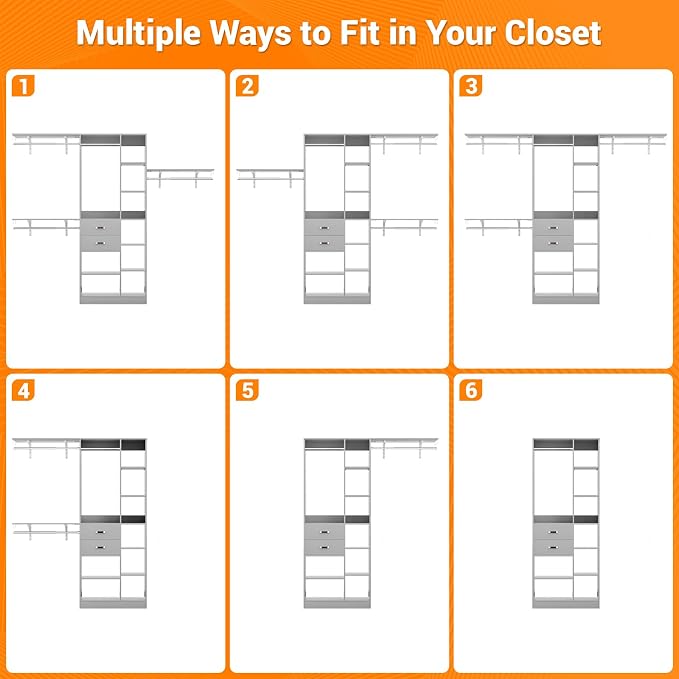 Multiple Ways to Fit in Your Closet

1

2

3

4

5

6