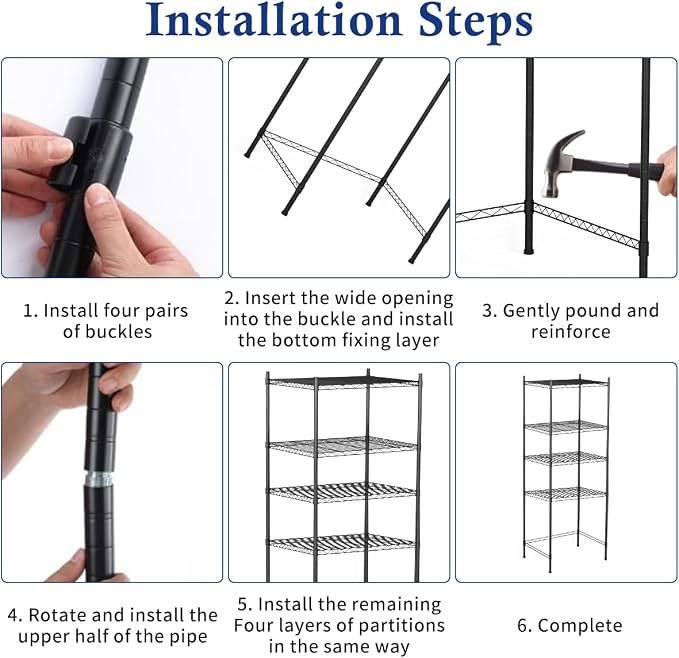 Installation Steps

1. Install four pairs of buckles

2. Insert the wide opening into the buckle and install the bottom fixing layer

3. Gently pound and reinforce

4. Rotate and install the upper half of the pipe

5. Install the remaining Four layers of partitions in the same way

6. Complete