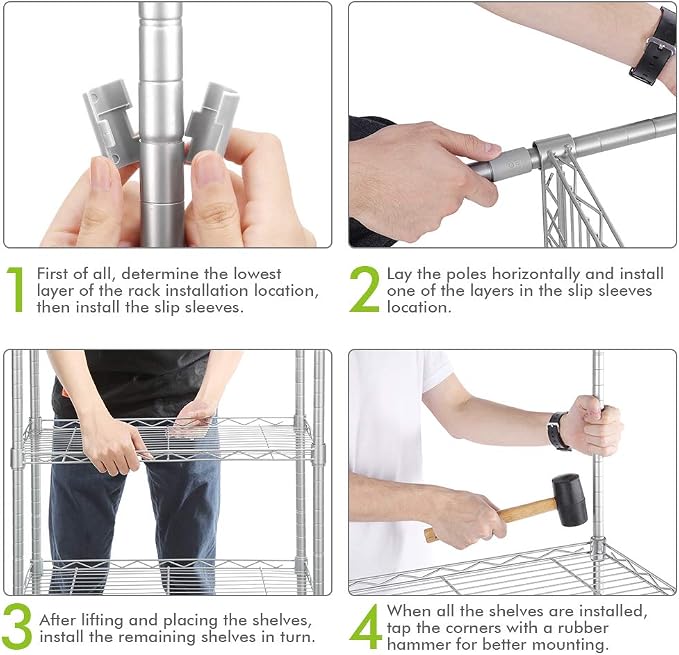 1 First of all, determine the lowest layer of the rack installation location, then install the slip sleeves.

2 Lay the poles horizontally and install one of the layers in the slip sleeves location.

3 After lifting and placing the shelves, install the remaining shelves in turn.

4 When all the shelves are installed, tap the corners with a rubber hammer for better mounting.