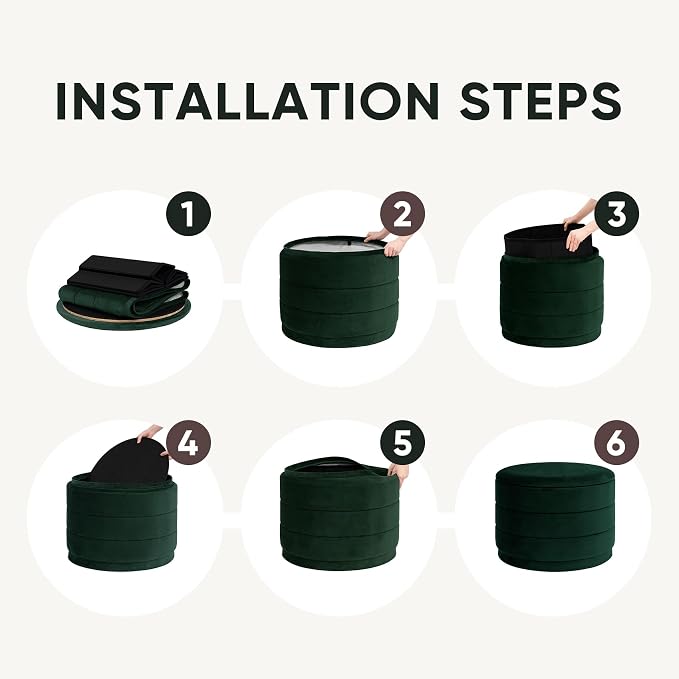 INSTALLATION STEPS

1

2

3

4

5

6