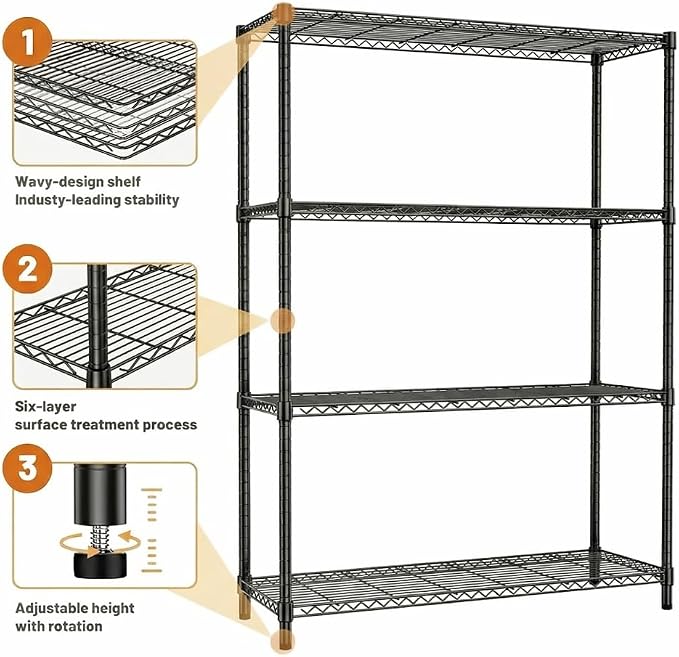 1

Wavy-design shelf
Industy-leading stability

2

Six-layer
surface treatment process

3

Adjustable height
with rotation