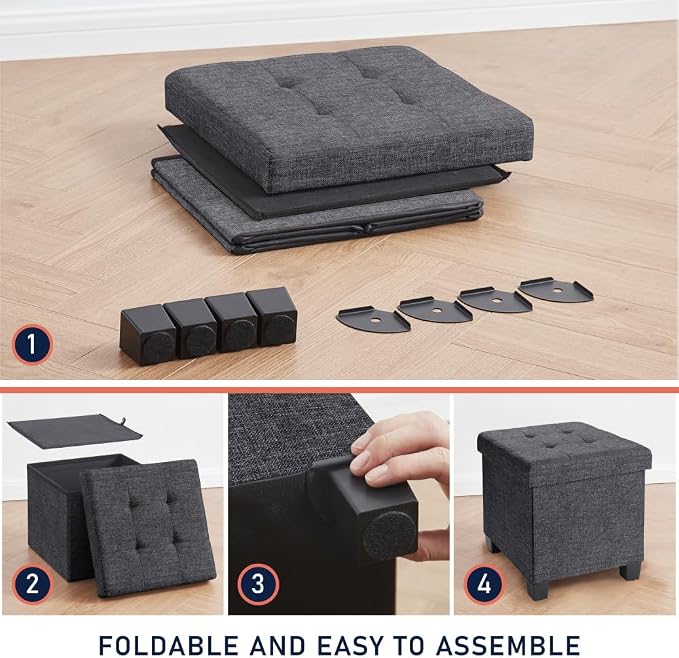 1

2

3

4

FOLDABLE AND EASY TO ASSEMBLE