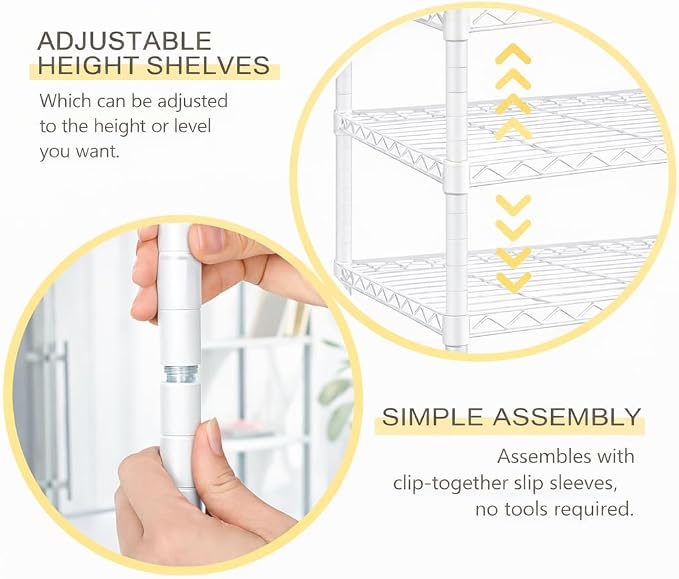 ADJUSTABLE
HEIGHT SHELVES

Which can be adjusted to the height or level you want.

SIMPLE ASSEMBLY

Assembles with clip-together slip sleeves, no tools required.