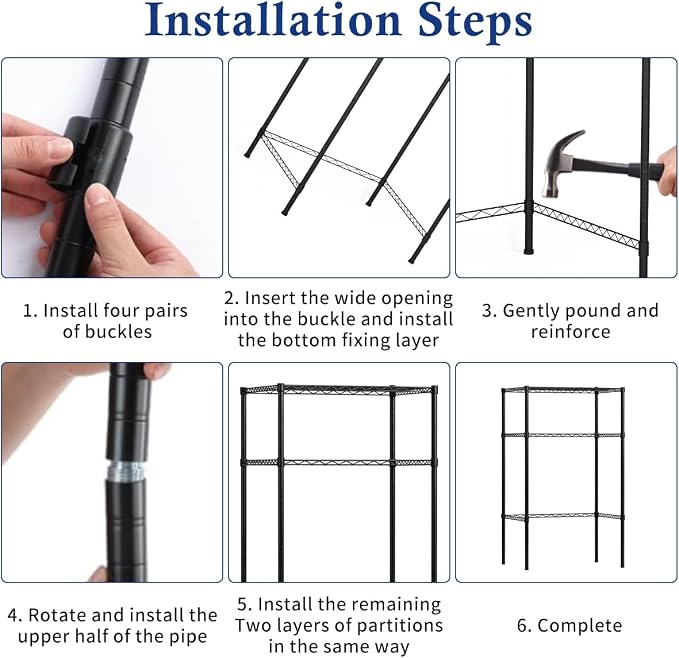 Installation Steps

1. Install four pairs of buckles

2. Insert the wide opening into the buckle and install the bottom fixing layer

3. Gently pound and reinforce

4. Rotate and install the upper half of the pipe

5. Install the remaining Two layers of partitions in the same way

6. Complete