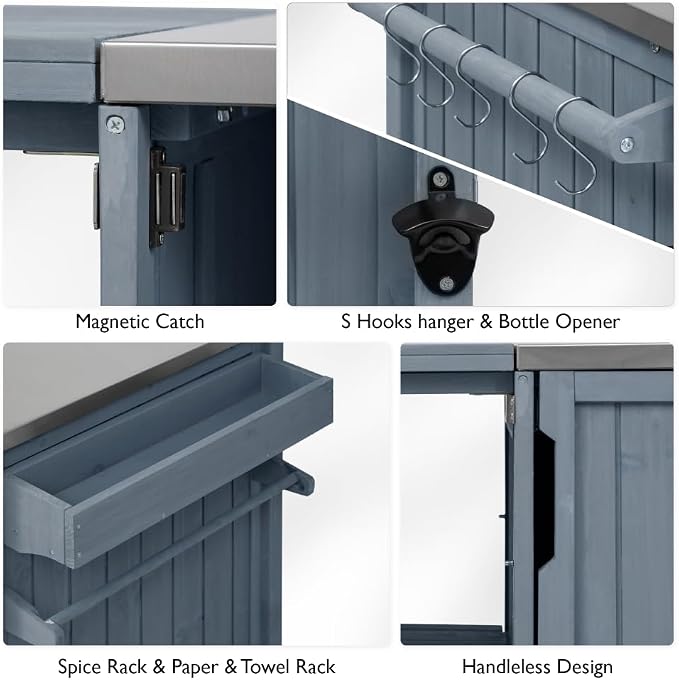 Magnetic Catch

S Hooks hanger & Bottle Opener

Spice Rack & Paper & Towel Rack

Handleless Design