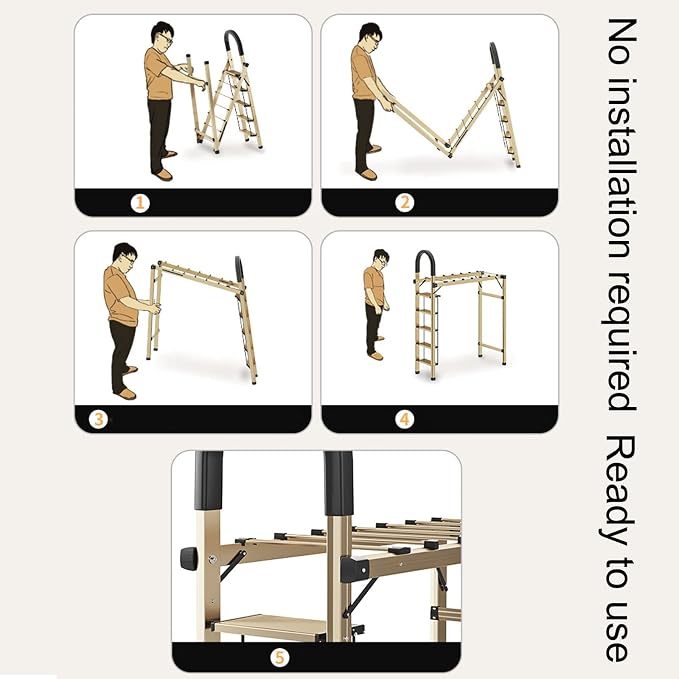 1

2

3

4

5

No installation required Ready to use