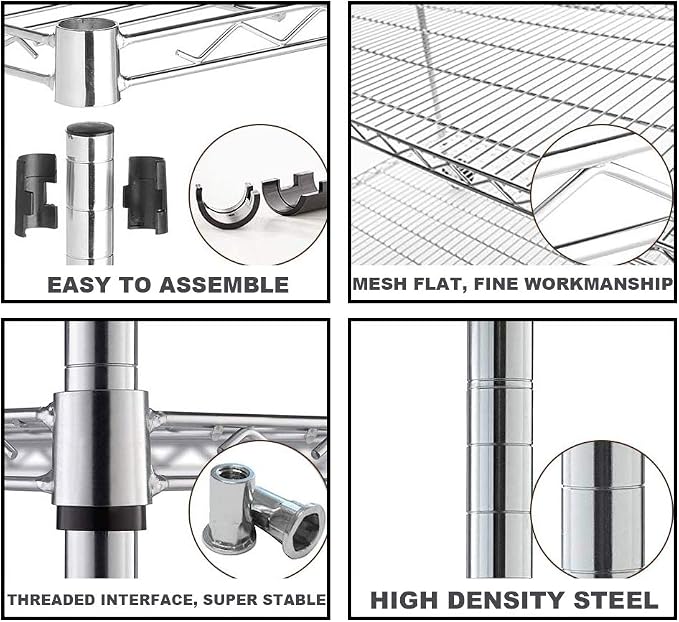 EASY TO ASSEMBLE

MESH FLAT, FINE WORKMANSHIP

THREADED INTERFACE, SUPER STABLE

HIGH DENSITY STEEL