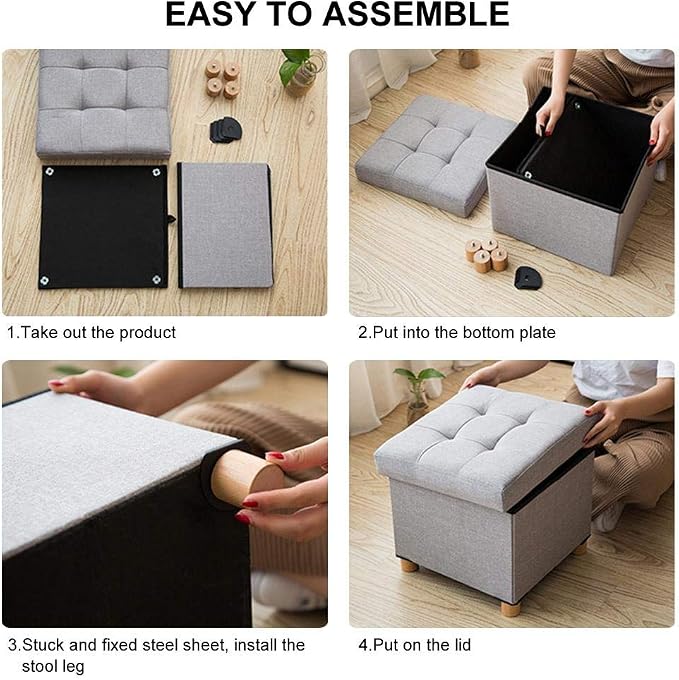 EASY TO ASSEMBLE

1.Take out the product

2.Put into the bottom plate

3.Stuck and fixed steel sheet, install the stool leg

4.Put on the lid