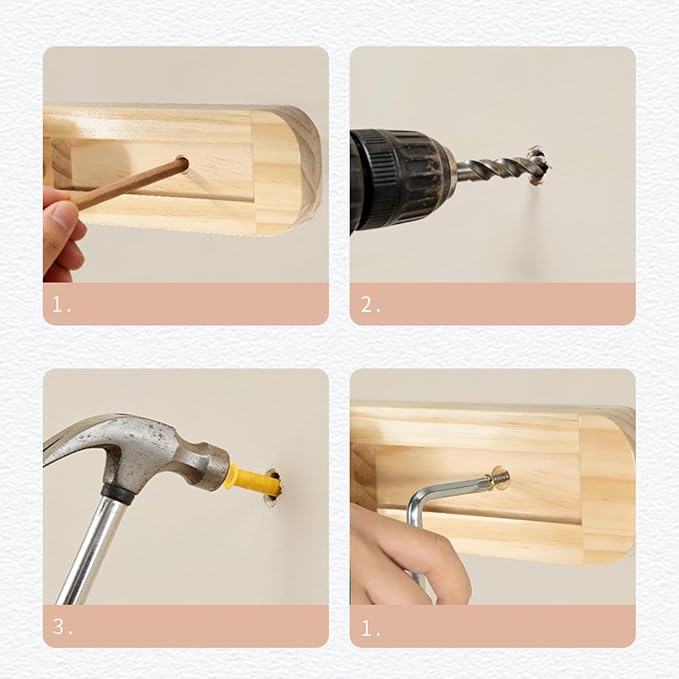 1.

2.

3.

1.