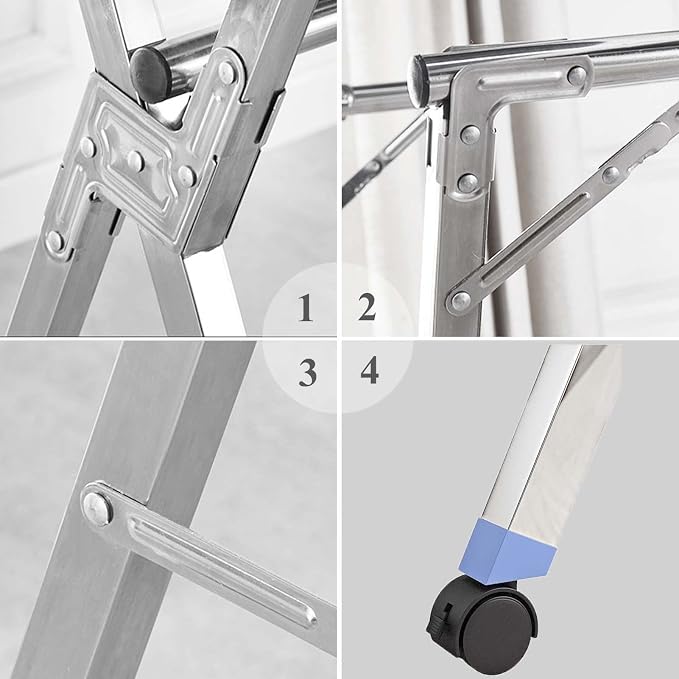 1 2
3 4