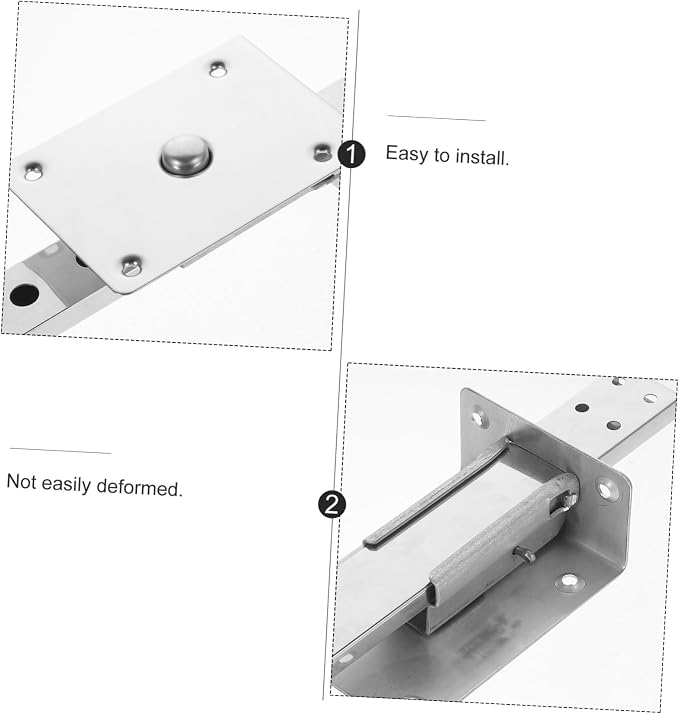 1

Easy to install.

Not easily deformed.

2