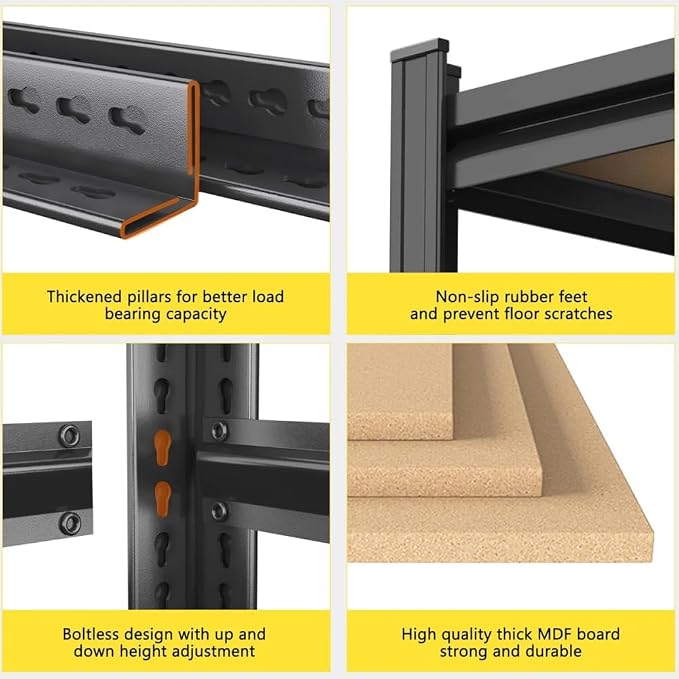 Thickened pillars for better load bearing capacity

Non-slip rubber feet and prevent floor scratches

Boltless design with up and down height adjustment

High quality thick MDF board strong and durable