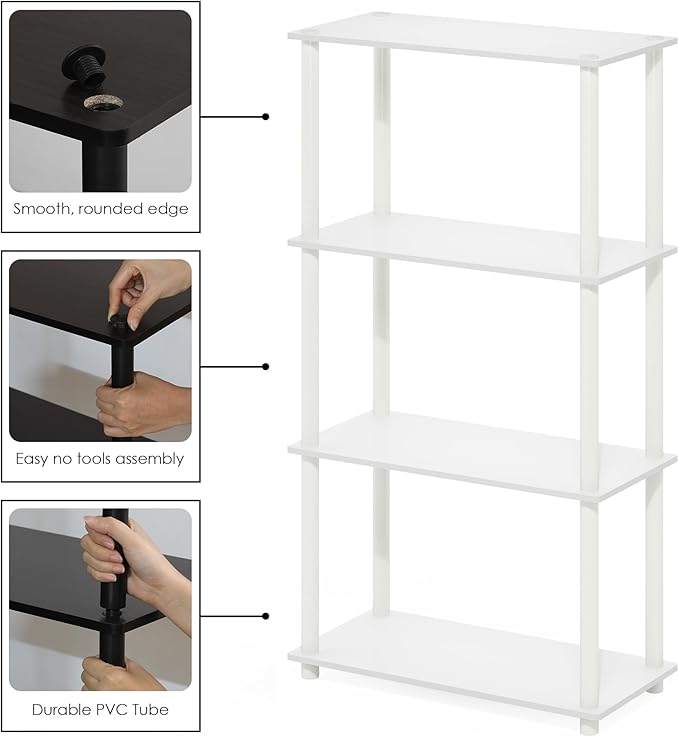 Smooth, rounded edge

Easy no tools assembly

Durable PVC Tube