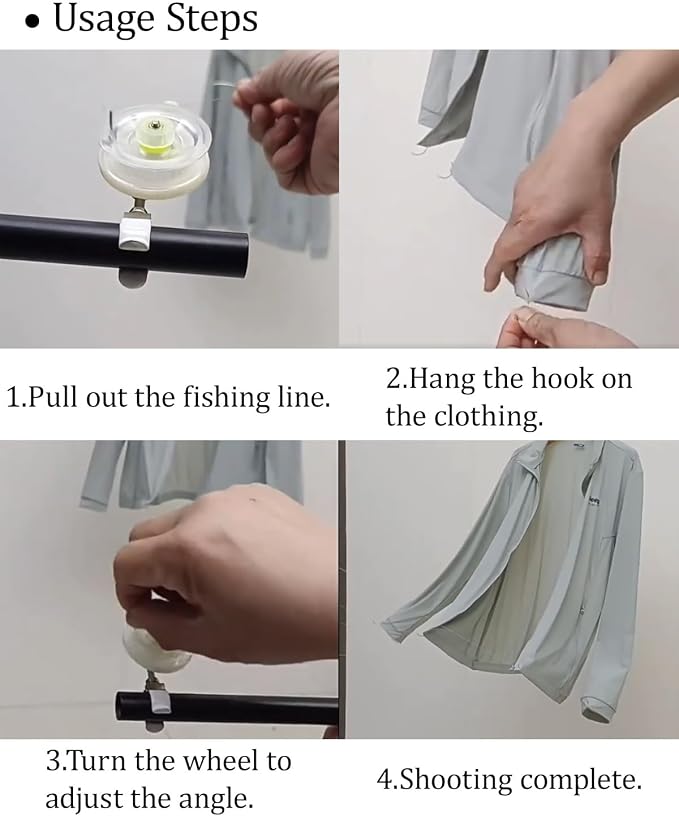 • Usage Steps

1.Pull out the fishing line.

2.Hang the hook on the clothing.

3.Turn the wheel to adjust the angle.

4.Shooting complete.