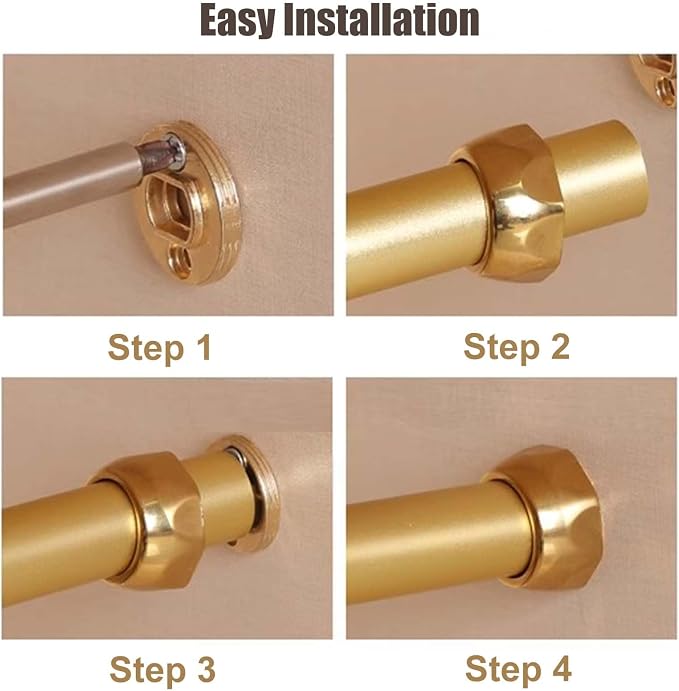 Easy Installation

Step 1

Step 2

Step 3

Step 4