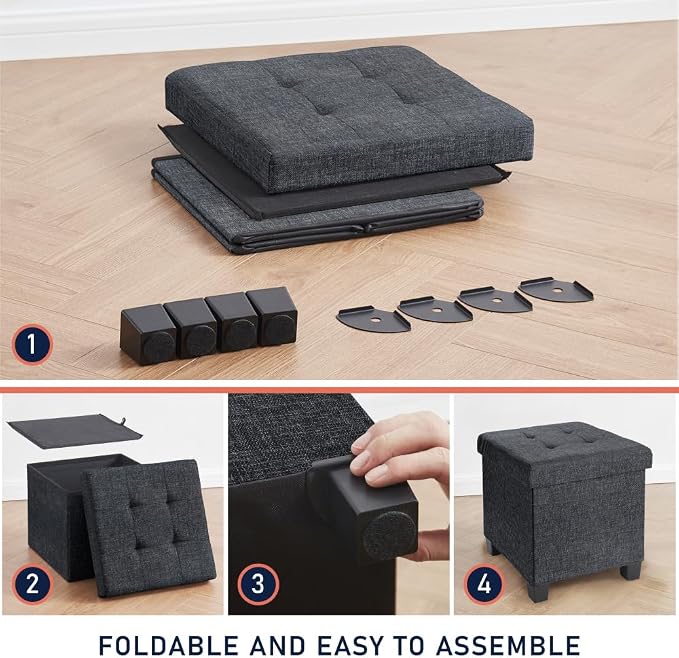 1

2

3

4

FOLDABLE AND EASY TO ASSEMBLE