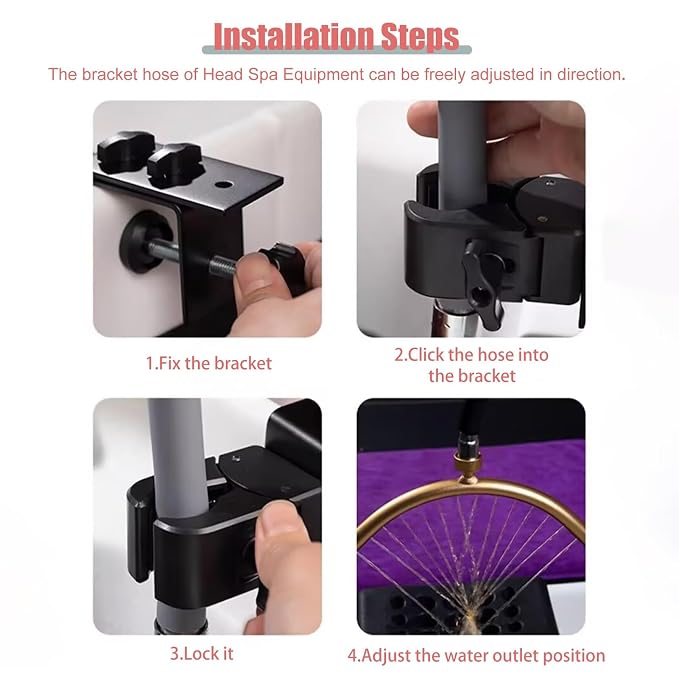 Installation Steps

The bracket hose of Head Spa Equipment can be freely adjusted in direction.

1.Fix the bracket

2.Click the hose into the bracket

3.Lock it

4.Adjust the water outlet position