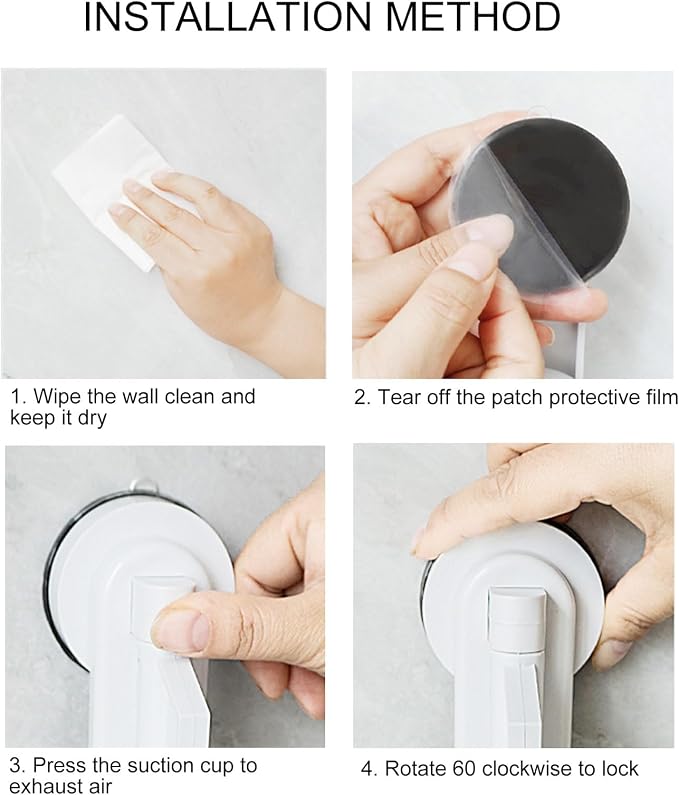 INSTALLATION METHOD

1. Wipe the wall clean and keep it dry

2. Tear off the patch protective film

3. Press the suction cup to exhaust air

4. Rotate 60 clockwise to lock