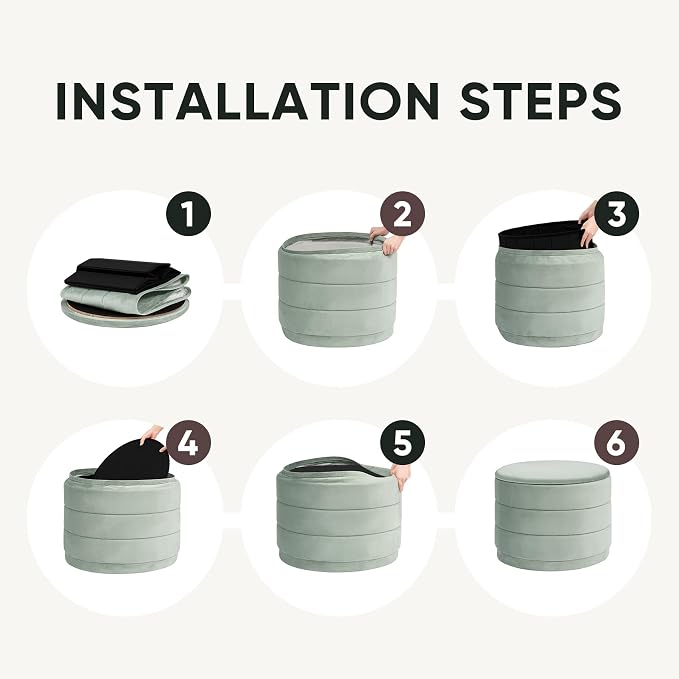 INSTALLATION STEPS

1

2

3

4

5

6