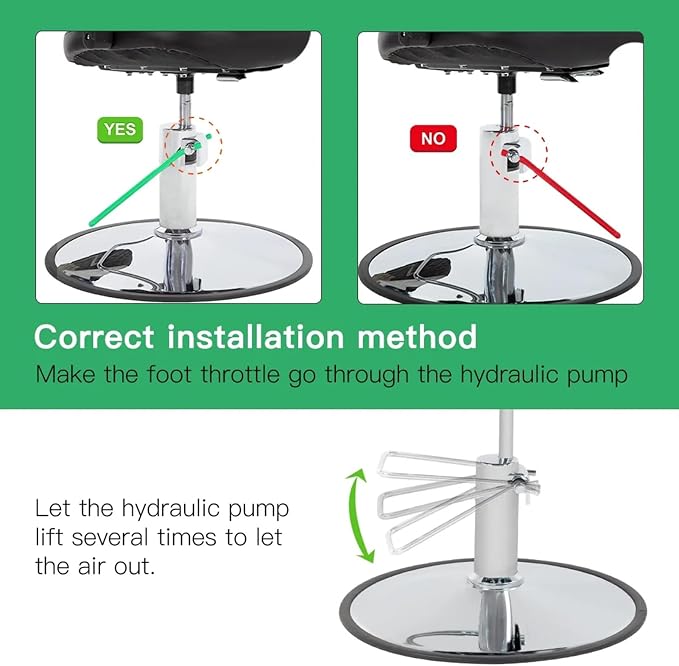 YES

NO

Correct installation method

Make the foot throttle go through the hydraulic pump

Let the hydraulic pump lift several times to let the air out.