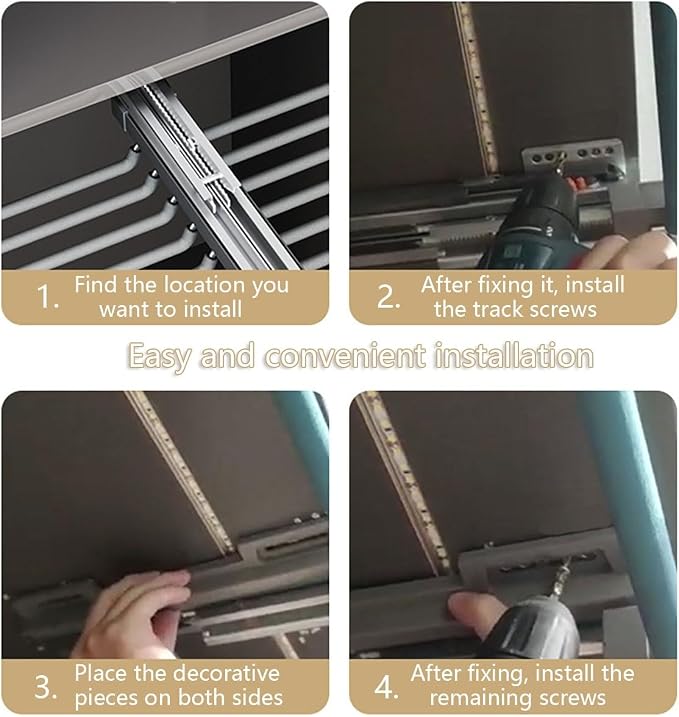 1. Find the location you want to install

2. After fixing it, install the track screws

Easy and convenient installation

3. Place the decorative pieces on both sides

4. After fixing, install the remaining screws